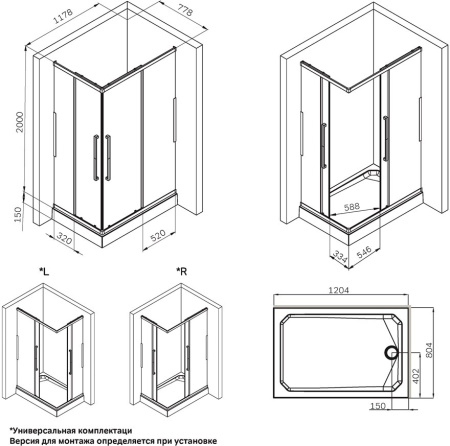 1178
778
2000
150
320
520
588
334
546
*L
*R
1204
804
402
150
*Универсальная комплектаци
Версия для монтажа определяется при установке