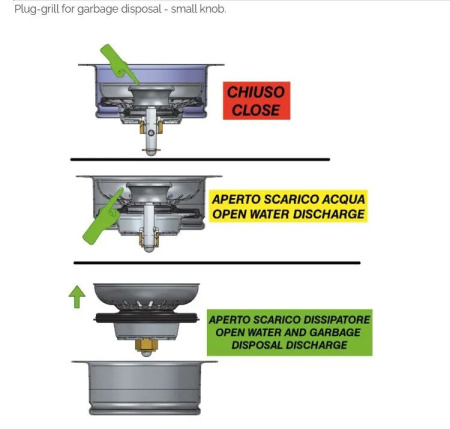 Plug-grill for garbage disposal - small knob.

CHIUSO
CLOSE

APERTO SCARICO ACQUA
OPEN WATER DISCHARGE

APERTO SCARICO DISSIPATORE
OPEN WATER AND GARBAGE
DISPOSAL DISCHARGE