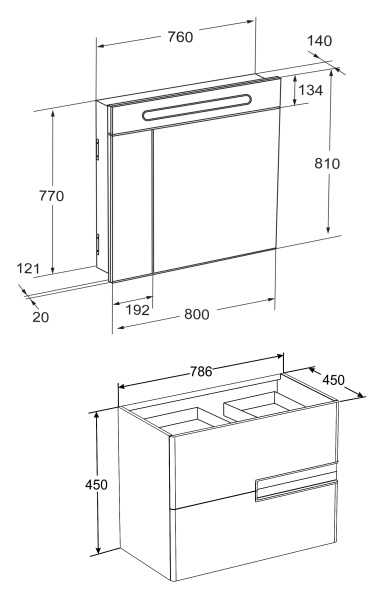 760
140
134
810
770
121
20
192
800
786
450
450