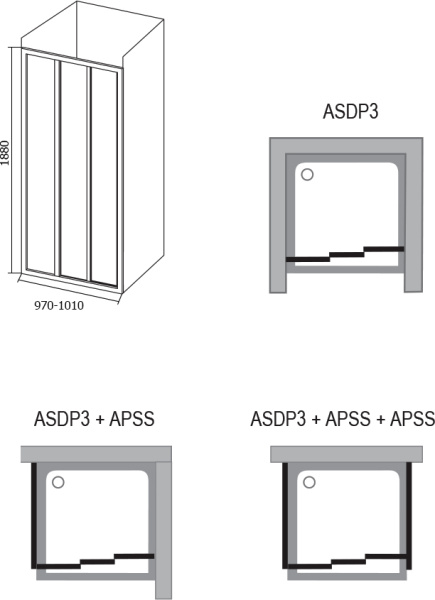 1880

970-1010

ASDP3

ASDP3 + APSS

ASDP3 + APSS + APSS