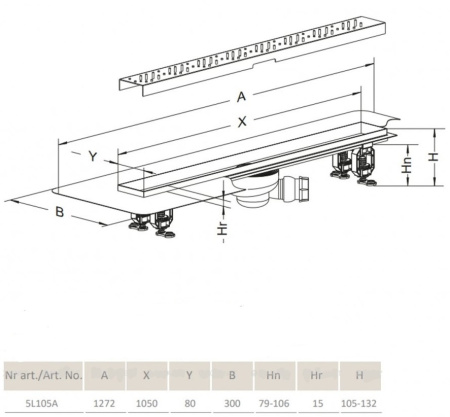 A

X

Y

B

Hr

Hn

H

| Nr art./Art. No. | A | X | Y | B | Hn | Hr | H |
|---|---|---|---|---|---|---|---|
| 5L105A | 1272 | 1050 | 80 | 300 | 79-106 | 15 | 105-132 |