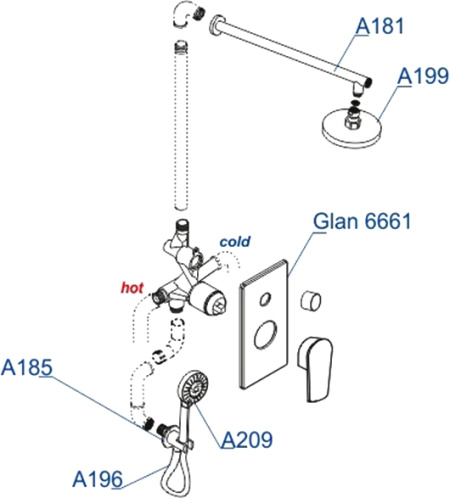 A181
A199
Glan 6661
cold
hot
A185
A209
A196