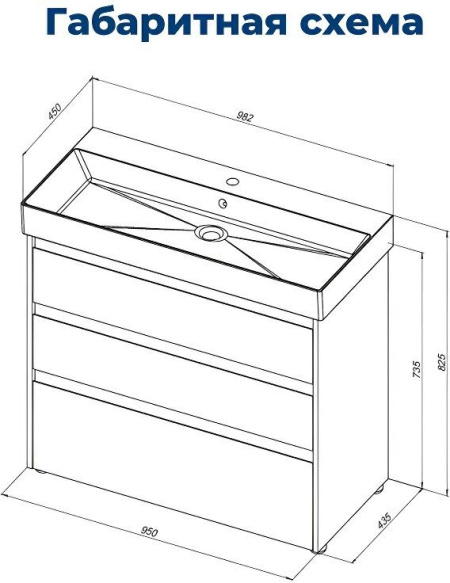 Габаритная схема

450

982

735

825

950

435