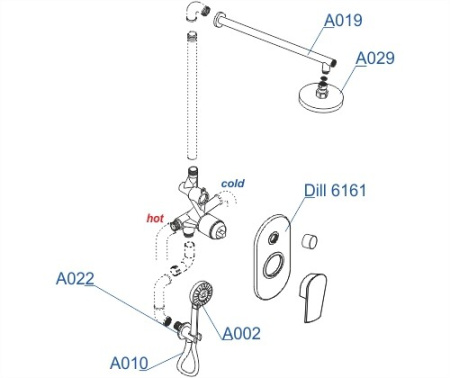 A019
A029
cold
Dill 6161
hot
A022
A002
A010